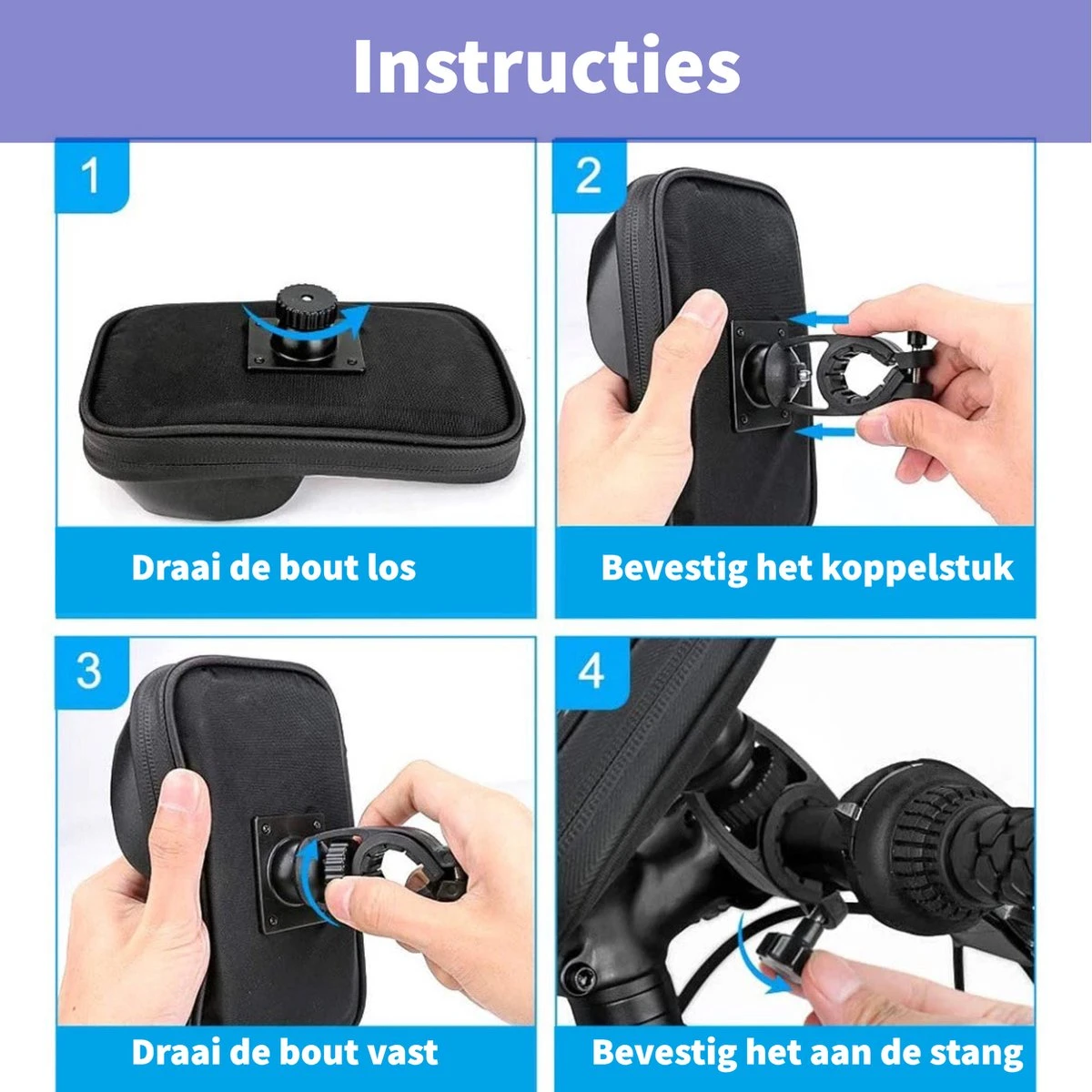 Instructies

1

Draai de bout los

2

Bevestig het koppelstuk

3

Draai de bout vast

4

Bevestig het aan de stang