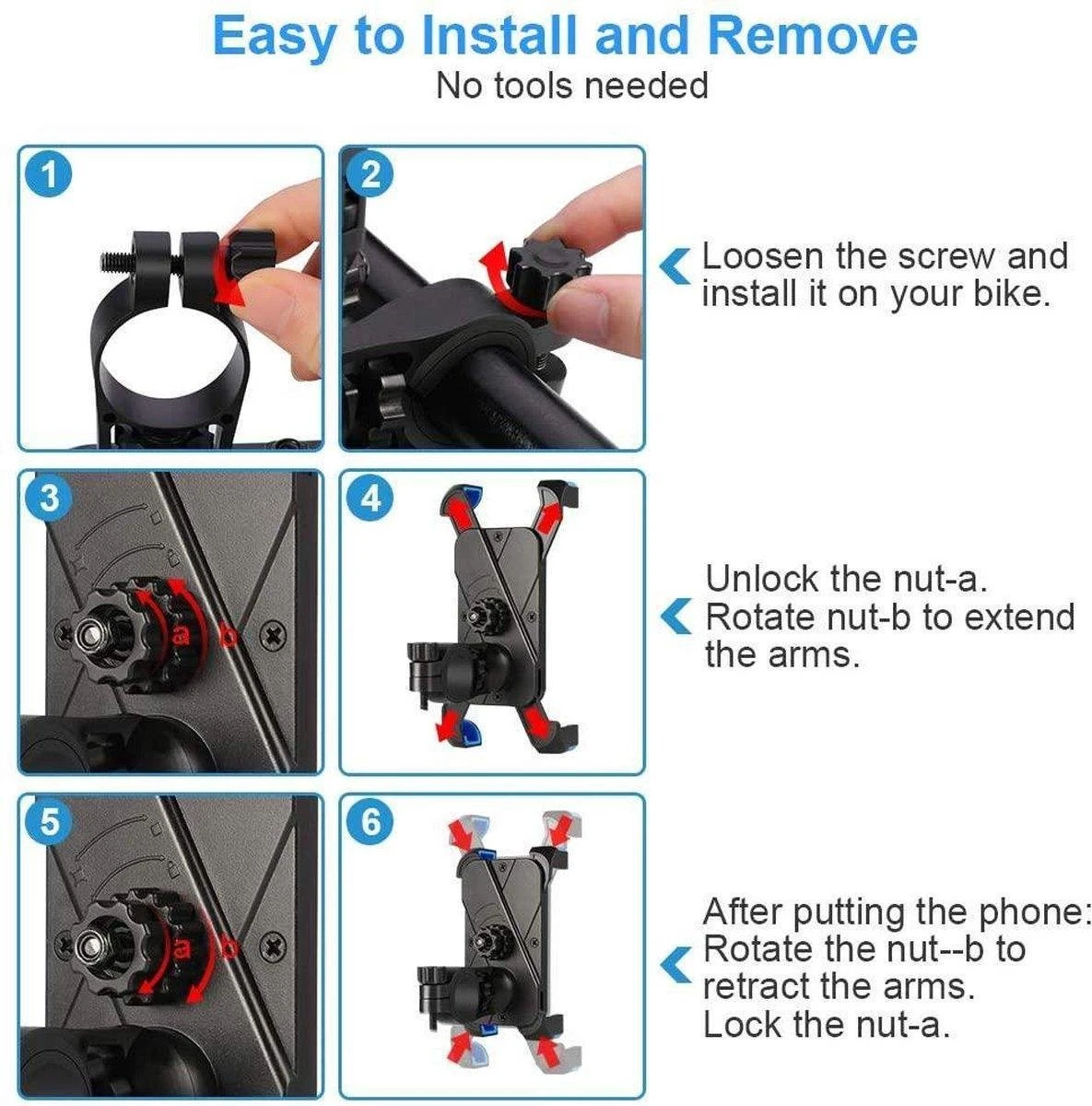 Easy to Install and Remove
No tools needed

1

2

Loosen the screw and install it on your bike.

3

a

b

4

Unlock the nut-a.
Rotate nut-b to extend the arms.

5

a

b

6

After putting the phone:
Rotate the nut--b to retract the arms.
Lock the nut-a.